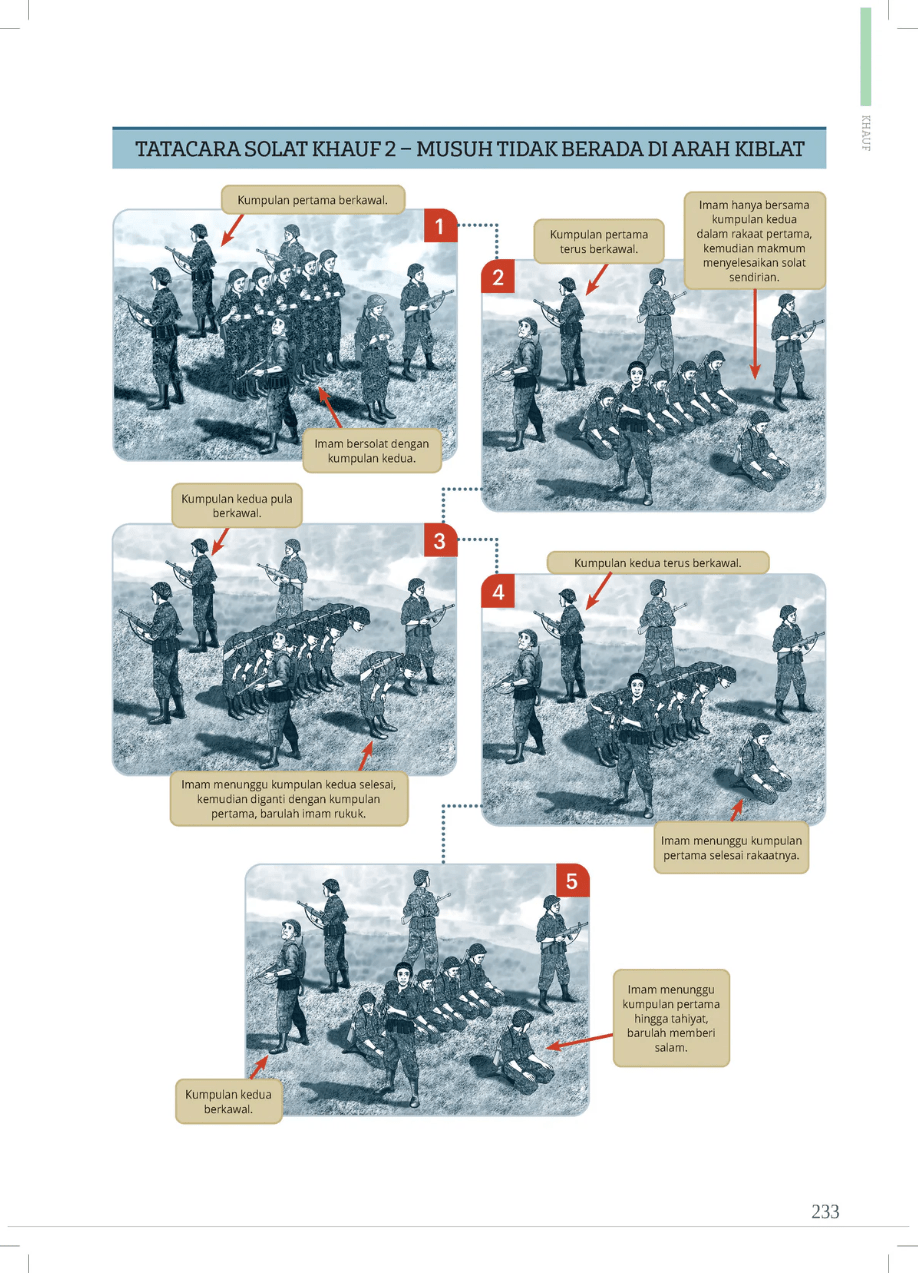 KHAUF

TATACARA SOLAT KHAUF 2 – MUSUH TIDAK BERADA DI ARAH KIBLAT

1

Kumpulan pertama berkawal.

Imam bersolat dengan kumpulan kedua.

2

Kumpulan pertama terus berkawal.

Imam hanya bersama kumpulan kedua dalam rakaat pertama, kemudian makmum menyelesaikan solat sendirian.

3

Kumpulan kedua pula berkawal.

Imam menunggu kumpulan kedua selesai, kemudian diganti dengan kumpulan pertama, barulah imam rukuk.

4

Kumpulan kedua terus berkawal.

Imam menunggu kumpulan pertama selesai rakaatnya.

5

Imam menunggu kumpulan pertama hingga tahiyat, barulah memberi salam.

Kumpulan kedua berkawal.

233