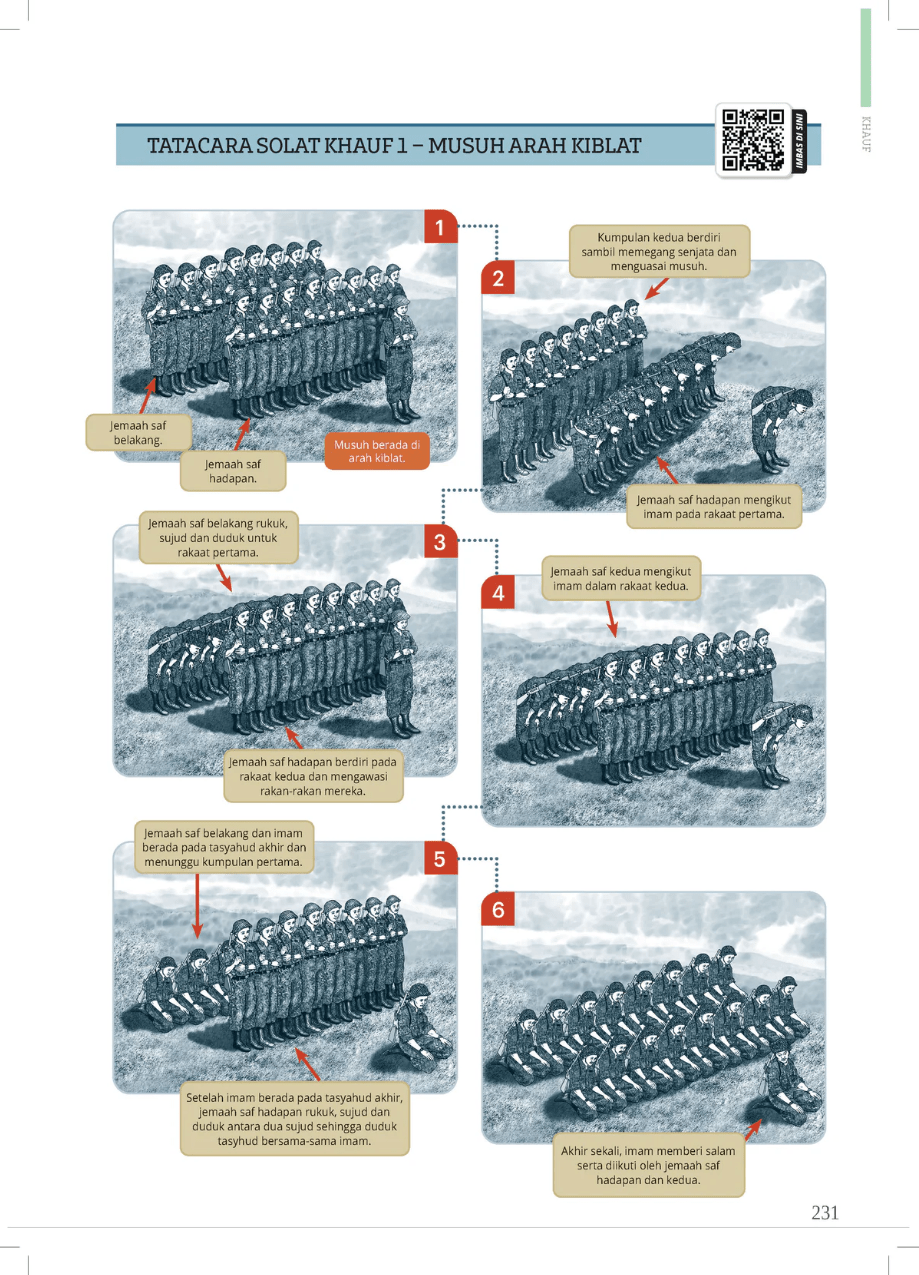 KHAUF

TATACARA SOLAT KHAUF 1 – MUSUH ARAH KIBLAT

IMBAS DI SINI

1

Jemaah saf belakang.

Jemaah saf hadapan.

Musuh berada di arah kiblat.

2

Kumpulan kedua berdiri sambil memegang senjata dan menguasai musuh.

Jemaah saf hadapan mengikut imam pada rakaat pertama.

3

Jemaah saf belakang rukuk, sujud dan duduk untuk rakaat pertama.

Jemaah saf hadapan berdiri pada rakaat kedua dan mengawasi rakan-rakan mereka.

4

Jemaah saf kedua mengikut imam dalam rakaat kedua.

5

Jemaah saf belakang dan imam berada pada tasyahud akhir dan menunggu kumpulan pertama.

Setelah imam berada pada tasyahud akhir, jemaah saf hadapan rukuk, sujud dan duduk antara dua sujud sehingga duduk tasyhud bersama-sama imam.

6

Akhir sekali, imam memberi salam serta diikuti oleh jemaah saf hadapan dan kedua.

231